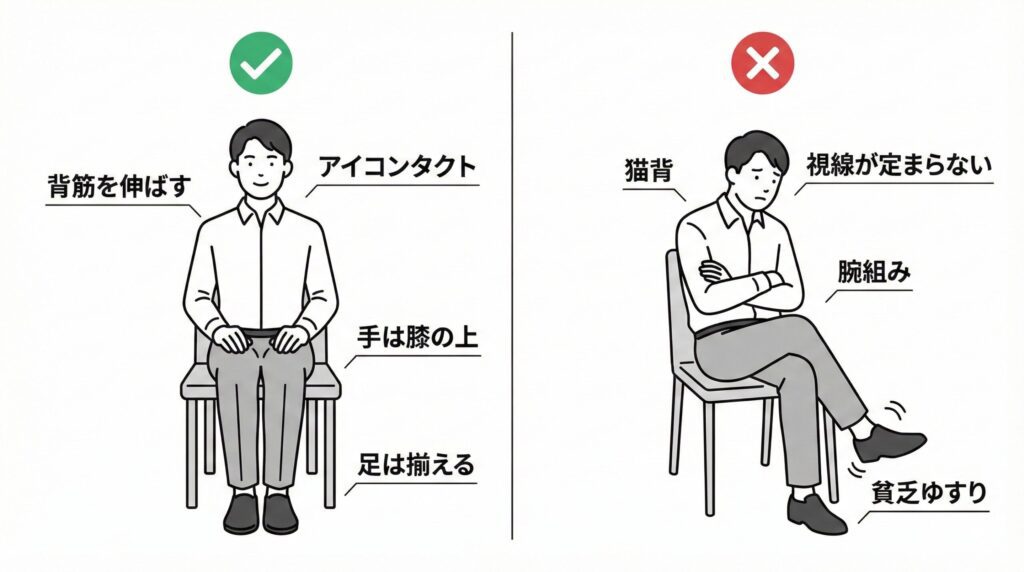 背筋を伸ばす

アイコンタクト

手は膝の上

足は揃える

猫背

視線が定まらない

腕組み

貧乏ゆすり