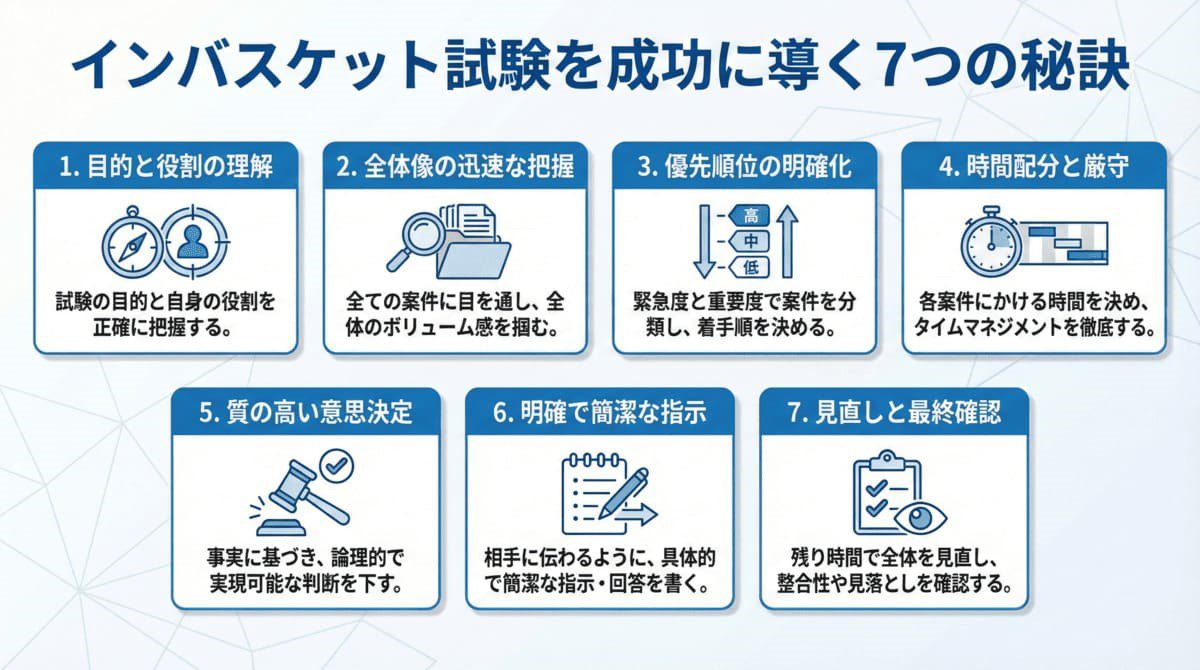 インバスケット試験を成功に導く7つの秘訣

1. 目的と役割の理解

試験の目的と自身の役割を正確に把握する。

2. 全体像の迅速な把握

全ての案件に目を通し、全体のボリューム感を掴む。

3. 優先順位の明確化

高
中
低

緊急度と重要度で案件を分類し、着手順を決める。

4. 時間配分と厳守

各案件にかける時間を決め、タイムマネジメントを徹底する。

5. 質の高い意思決定

事実に基づき、論理的で実現可能な判断を下す。

6. 明確で簡潔な指示

相手に伝わるように、具体的で簡潔な指示・回答を書く。

7. 見直しと最終確認

残り時間で全体を見直し、整合性や見落としを確認する。