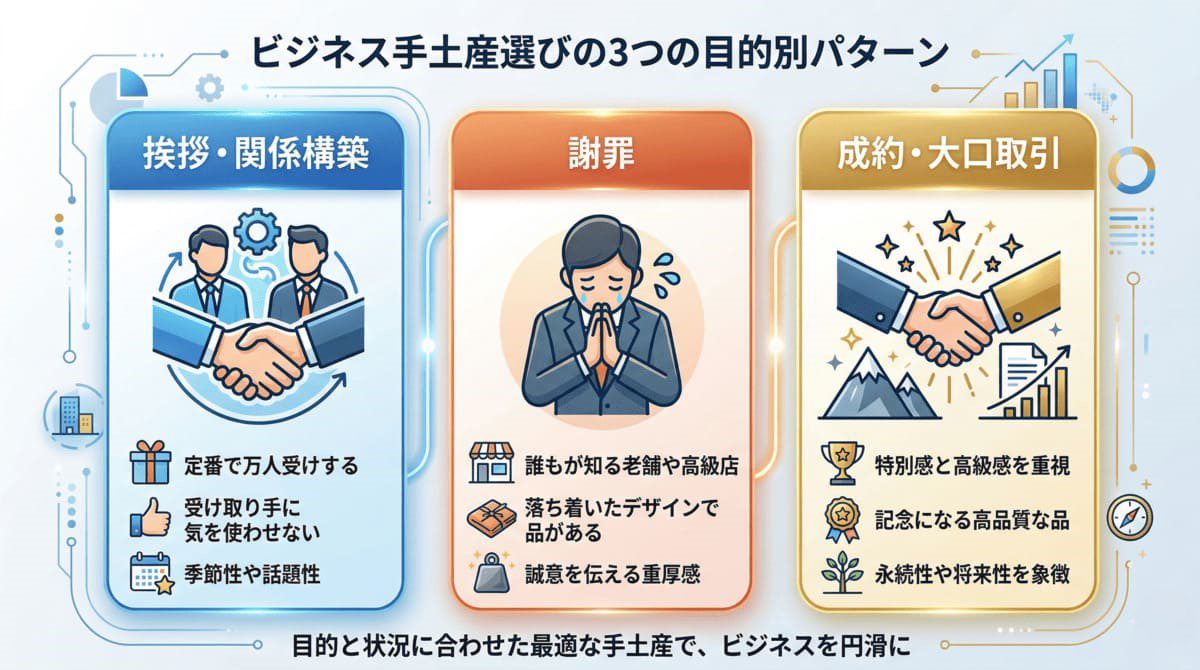 ビジネス手土産選びの3つの目的別パターン

挨拶・関係構築

定番で万人受けする

受け取り手に気を使わせない

季節性や話題性

謝罪

誰もが知る老舗や高級店

落ち着いたデザインで品がある

誠意を伝える重厚感

成約・大口取引

特別感と高級感を重視

記念になる高品質な品

永続性や将来性を象徴

目的と状況に合わせた最適な手土産で、ビジネスを円滑に